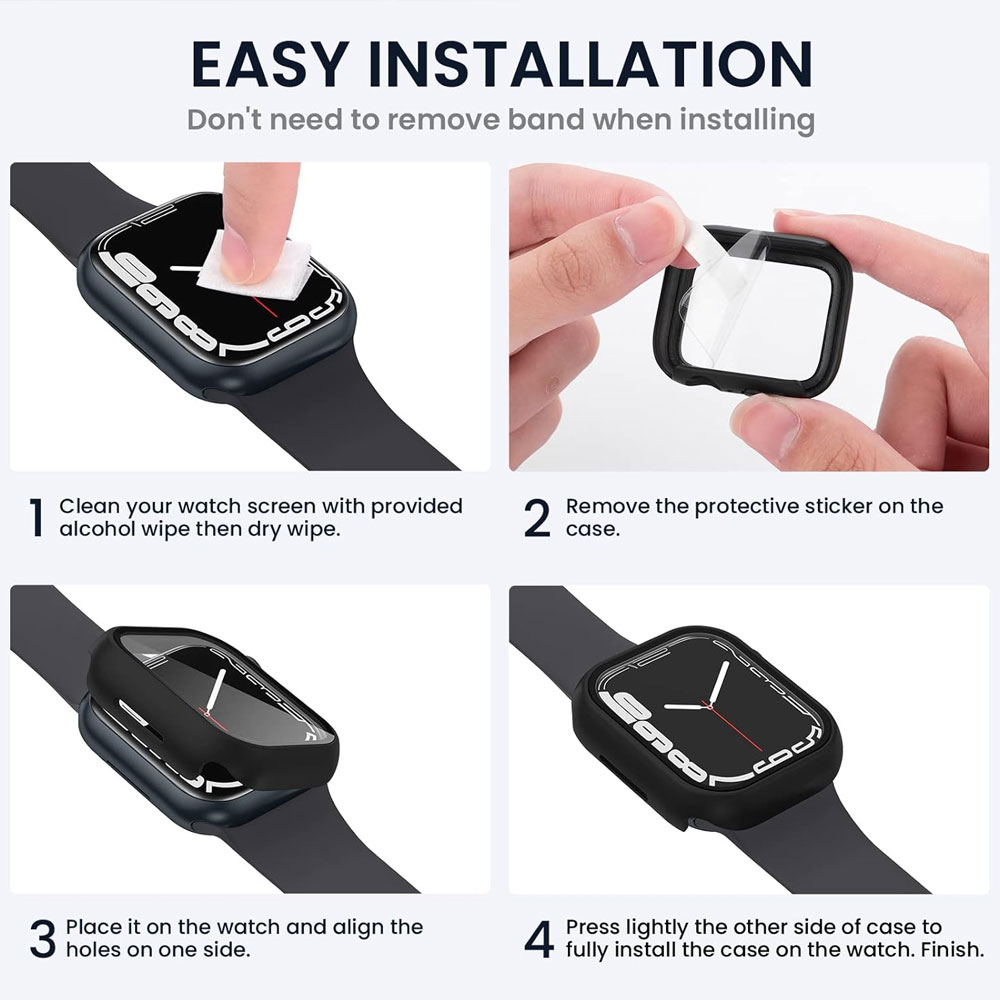 EASY INSTALLATION

Don't need to remove band when installing

1 Clean your watch screen with provided alcohol wipe then dry wipe.

2 Remove the protective sticker on the case.

3 Place it on the watch and align the holes on one side.

4 Press lightly the other side of case to fully install the case on the watch. Finish.