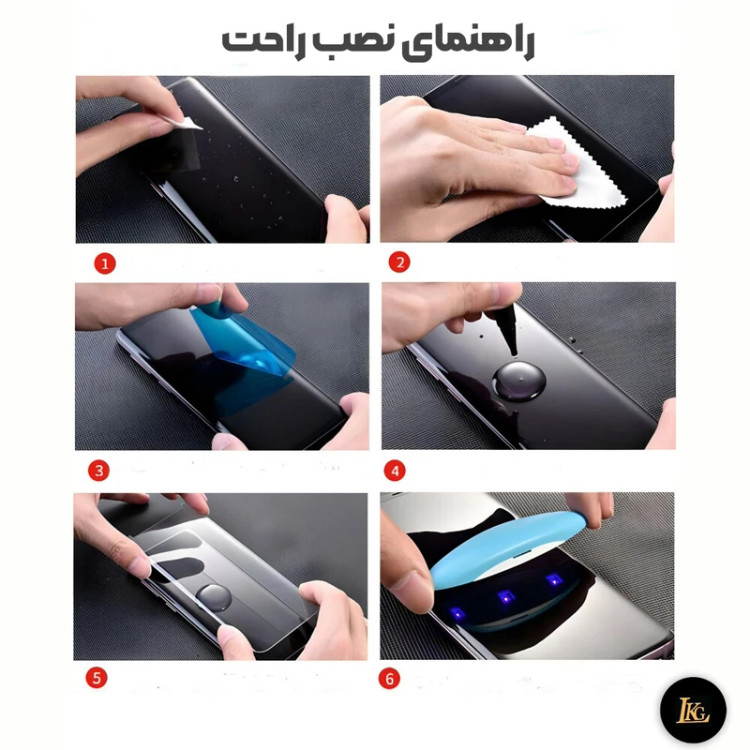 راهنمای نصب راحت

1

2

3

4

5

6

LKG